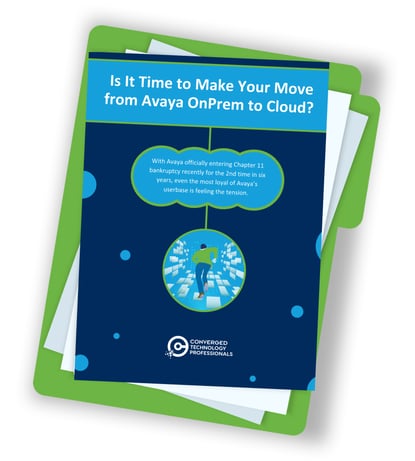 Is It Time to Make Your Move from Avaya OnPrem to Cloud?

With Avaya officially entering Chapter 11 bankruptcy recently for the 2nd time in six years, even the most loyal of Avaya's userbase is feeling the tension.

CONVERGED TECHNOLOGY PROFESSIONALS